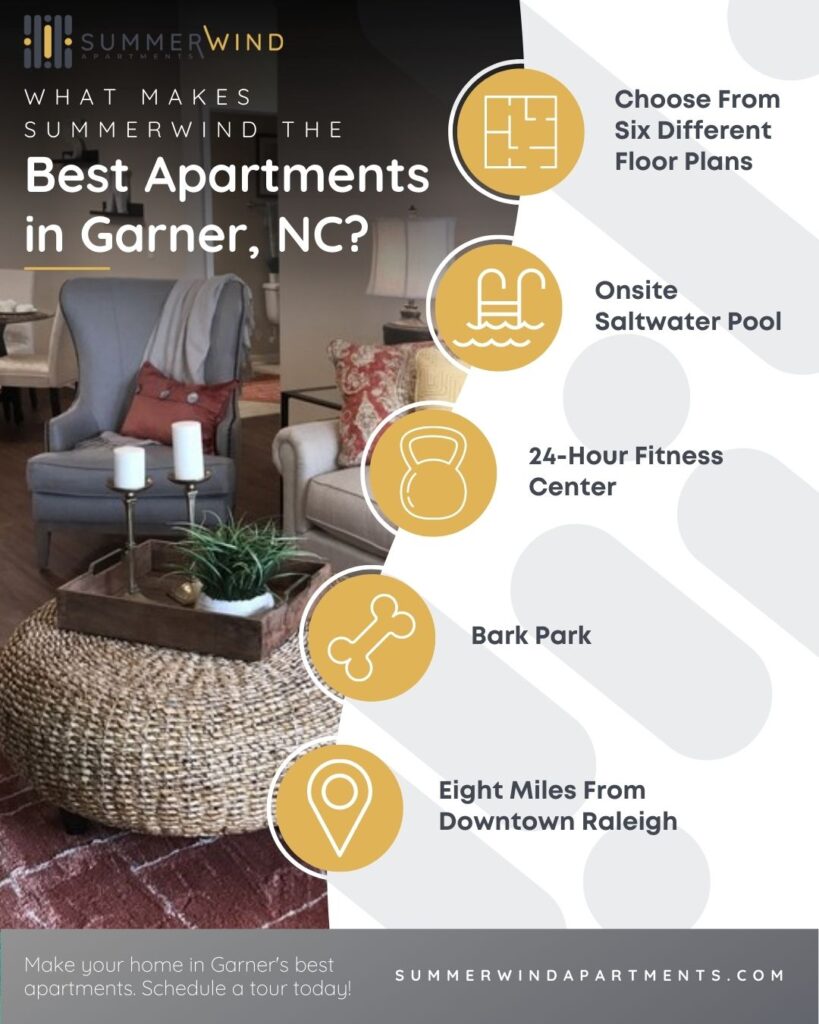 SUMMERWIND
APARTMENTS

WHAT MAKES SUMMERWIND THE

Best Apartments in Garner, NC?

Choose From Six Different Floor Plans

Onsite Saltwater Pool

24-Hour Fitness Center

Bark Park

Eight Miles From Downtown Raleigh

Make your home in Garner's best apartments. Schedule a tour today!

SUMMERWINDAPARTMENTS.COM