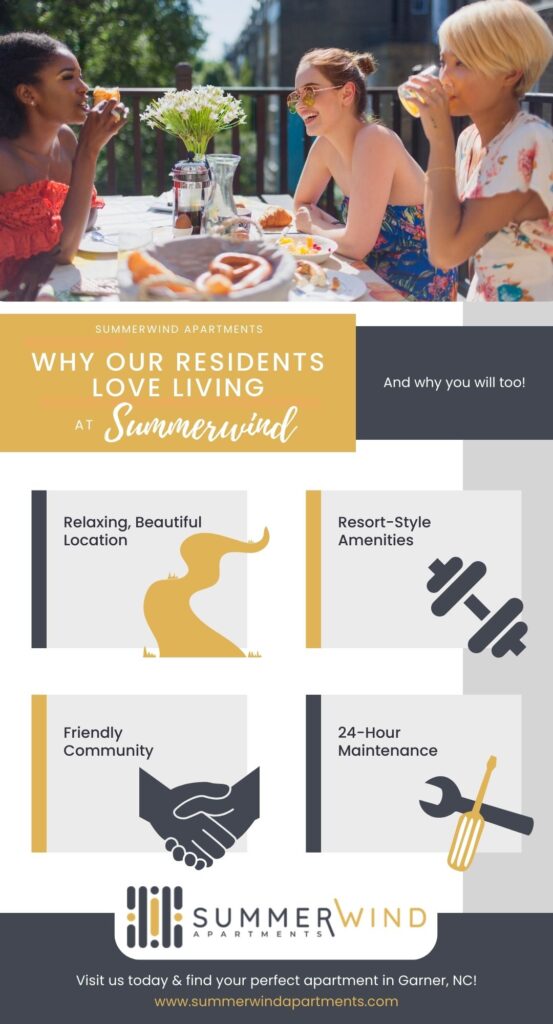 SUMMERWIND APARTMENTS

WHY OUR RESIDENTS LOVE LIVING AT Summerwind

And why you will too!

Relaxing, Beautiful Location

Resort-Style Amenities

Friendly Community

24-Hour Maintenance

SUMMERWIND APARTMENTS

Visit us today & find your perfect apartment in Garner, NC!
www.summerwindapartments.com