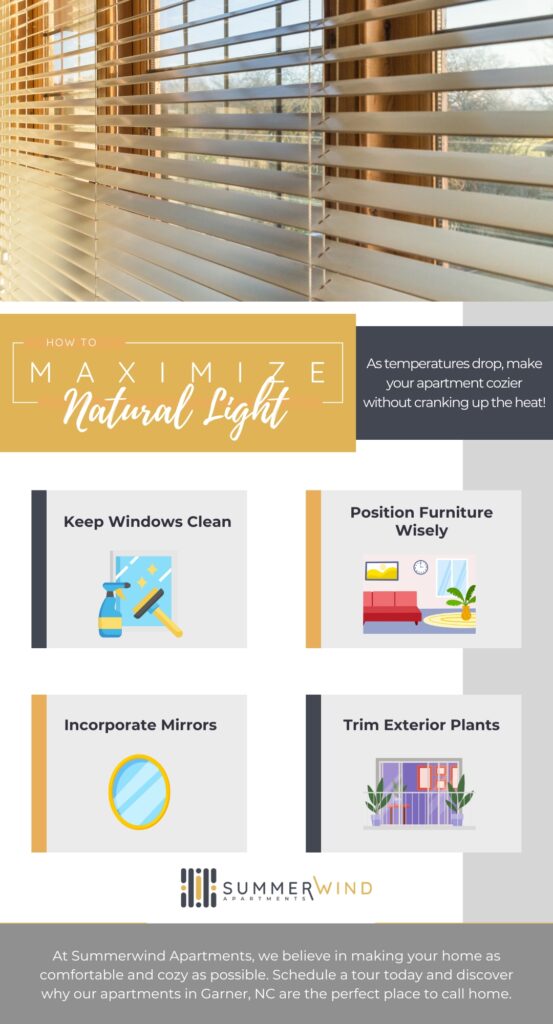 HOW TO
MAXIMIZE
Natural Light

As temperatures drop, make your apartment cozier without cranking up the heat!

Keep Windows Clean

Position Furniture Wisely

Incorporate Mirrors

Trim Exterior Plants

SUMMERWIND
APARTMENTS

At Summerwind Apartments, we believe in making your home as comfortable and cozy as possible. Schedule a tour today and discover why our apartments in Garner, NC are the perfect place to call home.