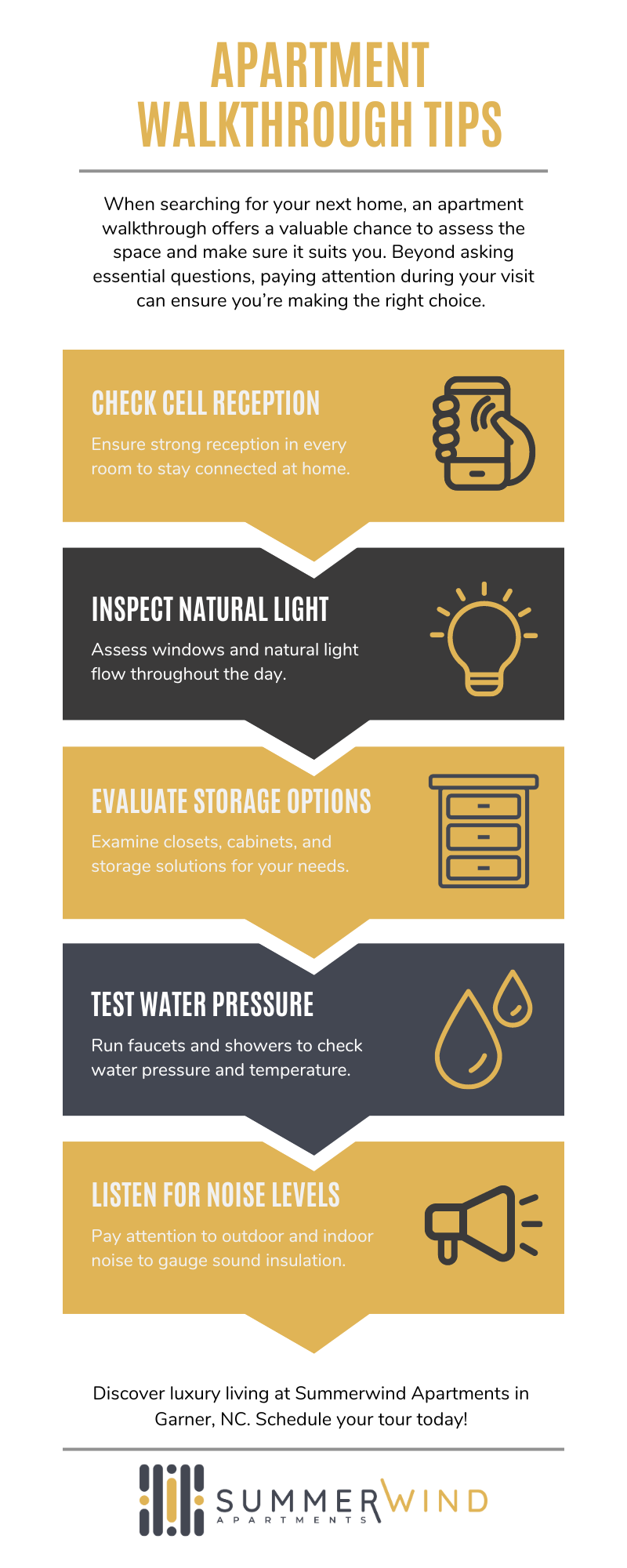 APARTMENT WALKTHROUGH TIPS

When searching for your next home, an apartment walkthrough offers a valuable chance to assess the space and make sure it suits you. Beyond asking essential questions, paying attention during your visit can ensure you're making the right choice.

CHECK CELL RECEPTION

Ensure strong reception in every room to stay connected at home.

INSPECT NATURAL LIGHT

Assess windows and natural light flow throughout the day.

EVALUATE STORAGE OPTIONS

Examine closets, cabinets, and storage solutions for your needs.

TEST WATER PRESSURE

Run faucets and showers to check water pressure and temperature.

LISTEN FOR NOISE LEVELS

Pay attention to outdoor and indoor noise to gauge sound insulation.

Discover luxury living at Summerwind Apartments in Garner, NC. Schedule your tour today!

SUMMERWIND APARTMENTS